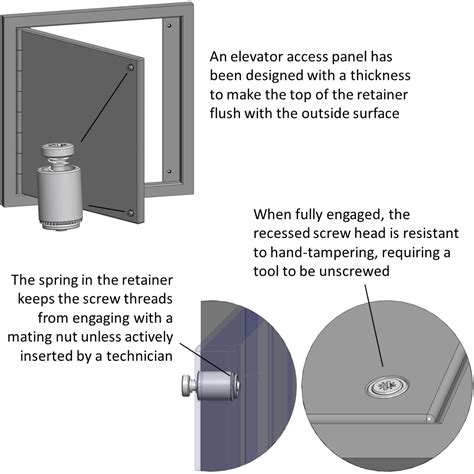 An elevator access panel has been designed with a thickness to make the top of the retainer flush with the outside surface

When fully engaged, the recessed screw head is resistant to hand-tampering, requiring a tool to be unscrewed

The spring in the retainer keeps the screw threads from engaging with a mating nut unless actively inserted by a technician