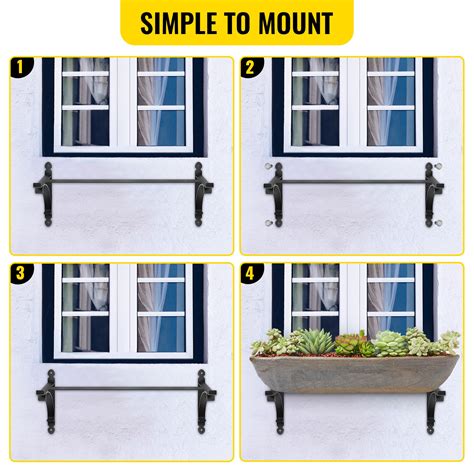 SIMPLE TO MOUNT

1

2

3

4