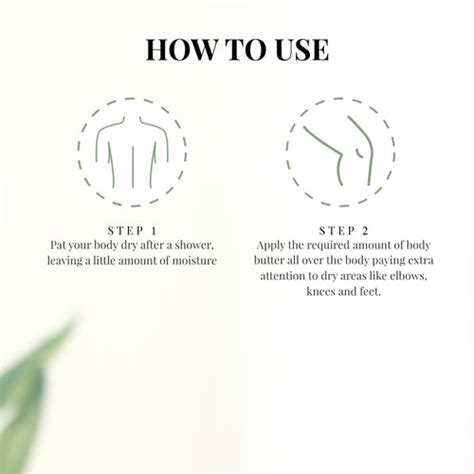 HOW TO USE

STEP 1
Pat your body dry after a shower, leaving a little amount of moisture

STEP 2
Apply the required amount of body butter all over the body paying extra attention to dry areas like elbows, knees and feet.