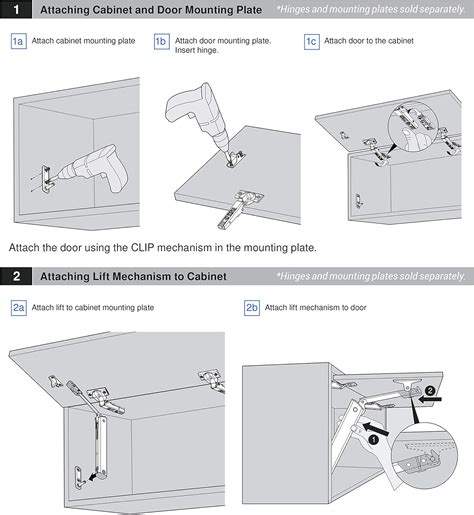 1 Attaching Cabinet and Door Mounting Plate *Hinges and mounting plates sold separately.

1a Attach cabinet mounting plate

1b Attach door mounting plate. Insert hinge.

1c Attach door to the cabinet

Attach the door using the CLIP mechanism in the mounting plate.

2 Attaching Lift Mechanism to Cabinet *Hinges and mounting plates sold separately.

2a Attach lift to cabinet mounting plate

2b Attach lift mechanism to door

2

1