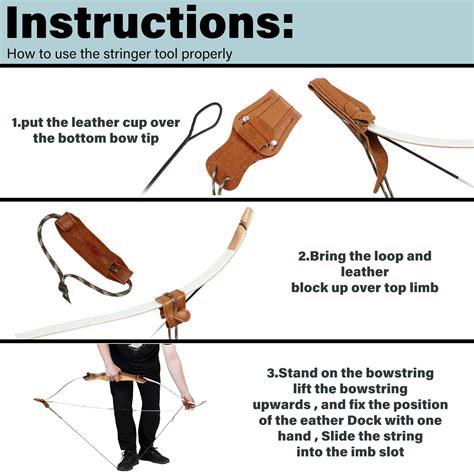 Instructions:
How to use the stringer tool properly

1.put the leather cup over the bottom bow tip

2.Bring the loop and leather block up over top limb

3.Stand on the bowstring lift the bowstring upwards , and fix the position of the eather Dock with one hand , Slide the string into the imb slot