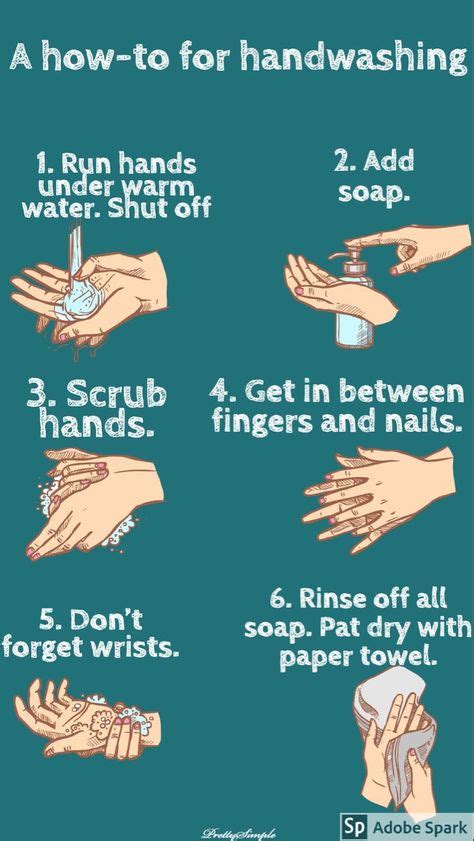 A how-to for handwashing

1. Run hands under warm water. Shut off

2. Add soap.

3. Scrub hands.

4. Get in between fingers and nails.

5. Don't forget wrists.

6. Rinse off all soap. Pat dry with paper towel.

PrettySimple

Sp Adobe Spark