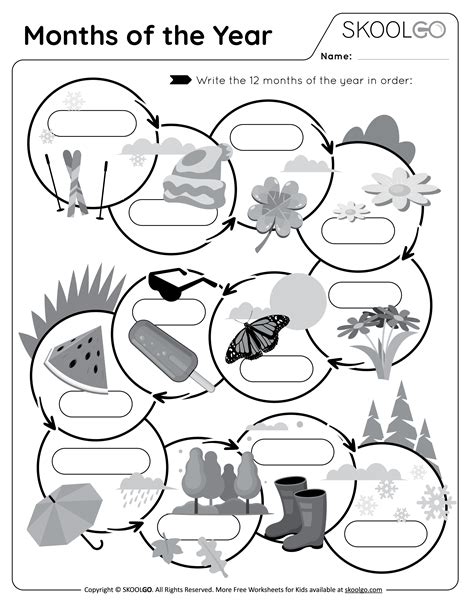 Months of the Year

SKOOLGO

Name:

Write the 12 months of the year in order:

Copyright © SKOOLGO. All Rights Reserved. More Free Worksheets for Kids available at skoolgo.com