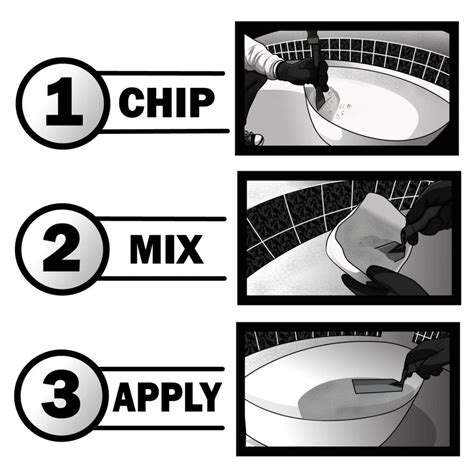 1 CHIP

2 MIX

3 APPLY