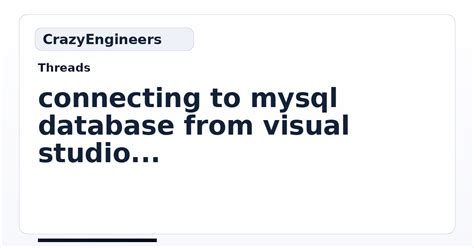 CrazyEngineers

Threads

connecting to mysql database from visual studio...