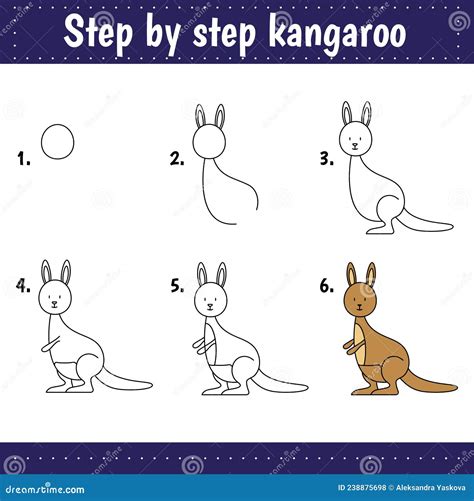 Step by step kangaroo

1.

2.

3.

4.

5.

6.

dreamstime.com

ID 238875698 © Aleksandra Yaskova