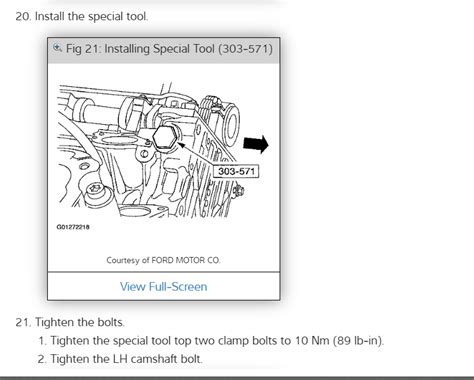 20. Install the special tool.

Fig 21: Installing Special Tool (303-571)

303-571

G01272218

Courtesy of FORD MOTOR CO.

View Full-Screen

21. Tighten the bolts.

1. Tighten the special tool top two clamp bolts to 10 Nm (89 lb-in).

2. Tighten the LH camshaft bolt.