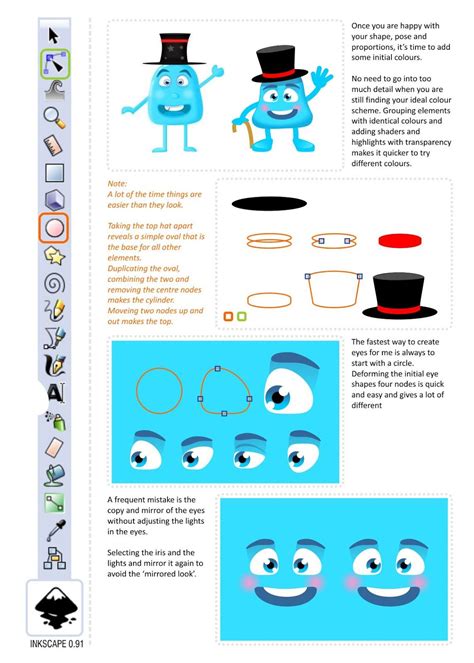 Once you are happy with your shape, pose and proportions, it's time to add some initial colours.

No need to go into too much detail when you are still finding your ideal colour scheme. Grouping elements with identical colours and adding shaders and highlights with transparency makes it quicker to try different colours.

Note:
A lot of the time things are easier than they look.

Taking the top hat apart reveals a simple oval that is the base for all other elements.
Duplicating the oval, combining the two and removing the centre nodes makes the cylinder.
Moveing two nodes up and out makes the top.

The fastest way to create eyes for me is always to start with a circle. Deforming the initial eye shapes four nodes is quick and easy and gives a lot of different

A frequent mistake is the copy and mirror of the eyes without adjusting the lights in the eyes.

Selecting the iris and the lights and mirror it again to avoid the 'mirrored look'.

INKSCAPE 0.91