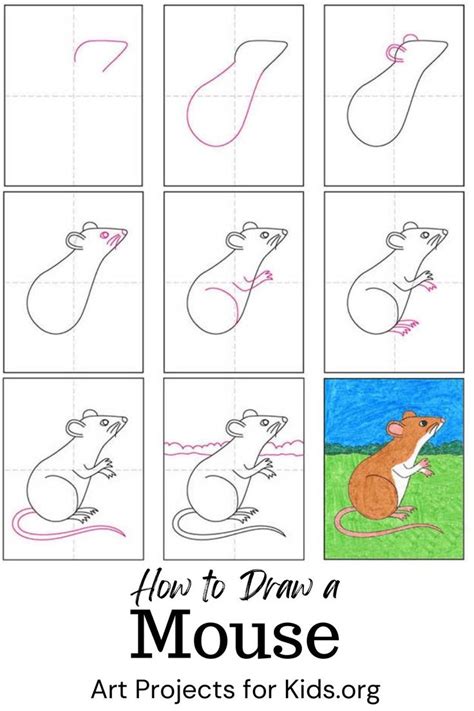 How to Draw a
Mouse
Art Projects for Kids.org