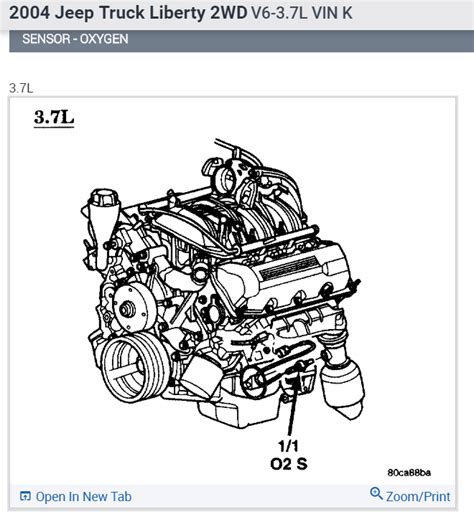 2004 Jeep Truck Liberty 2WD V6-3.7L VIN K

SENSOR - OXYGEN

3.7L

3.7L

1/1
O2 S

80ca88ba

Open In New Tab

Zoom/Print