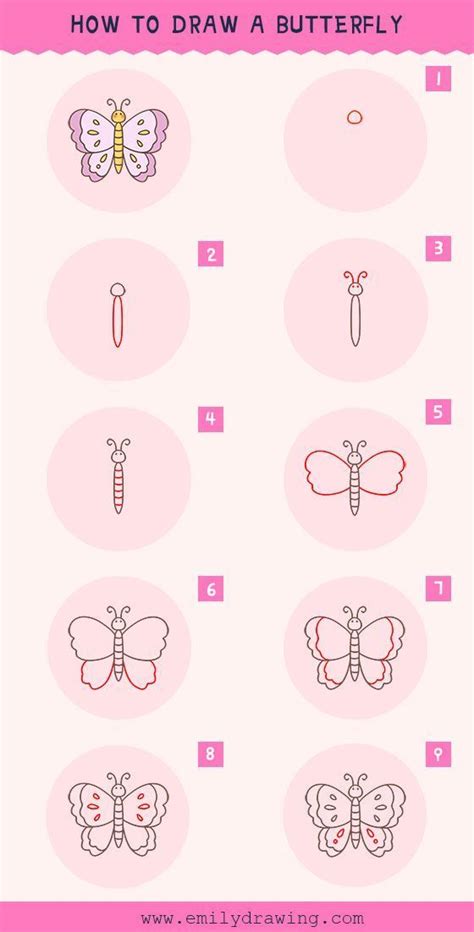 HOW TO DRAW A BUTTERFLY

1

2

3

4

5

6

7

8

9

www.emilydrawing.com