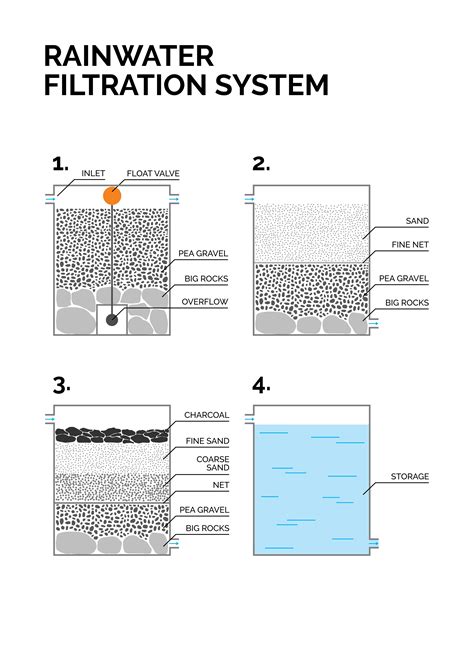 RAINWATER FILTRATION SYSTEM

1.
INLET
FLOAT VALVE
PEA GRAVEL
BIG ROCKS
OVERFLOW

2.
SAND
FINE NET
PEA GRAVEL
BIG ROCKS

3.
CHARCOAL
FINE SAND
COARSE SAND
NET
PEA GRAVEL
BIG ROCKS

4.
STORAGE