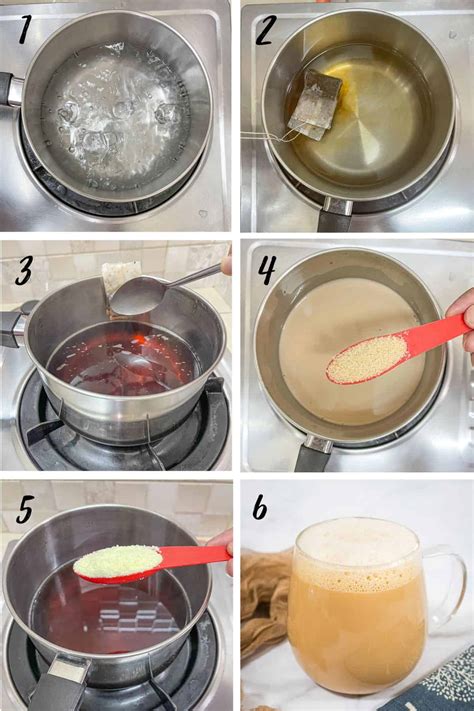 1

2

3

4

5

6