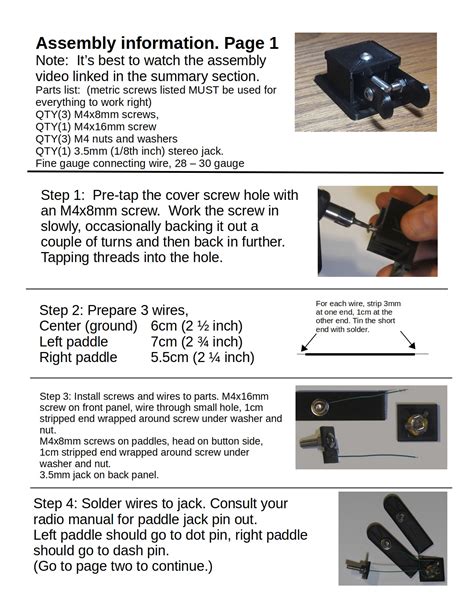 Assembly information. Page 1
Note: It's best to watch the assembly video linked in the summary section.
Parts list: (metric screws listed MUST be used for everything to work right)
QTY(3) M4x8mm screws,
QTY(1) M4x16mm screw
QTY(3) M4 nuts and washers
QTY(1) 3.5mm (1/8th inch) stereo jack.
Fine gauge connecting wire, 28 – 30 gauge

Step 1: Pre-tap the cover screw hole with an M4x8mm screw. Work the screw in slowly, occasionally backing it out a couple of turns and then back in further. Tapping threads into the hole.

Step 2: Prepare 3 wires,
Center (ground) 6cm (2 ½ inch)
Left paddle 7cm (2 ¾ inch)
Right paddle 5.5cm (2 ¼ inch)

For each wire, strip 3mm at one end, 1cm at the other end. Tin the short end with solder.

Step 3: Install screws and wires to parts. M4x16mm screw on front panel, wire through small hole, 1cm stripped end wrapped around screw under washer and nut.
M4x8mm screws on paddles, head on button side, 1cm stripped end wrapped around screw under washer and nut.
3.5mm jack on back panel.

Step 4: Solder wires to jack. Consult your radio manual for paddle jack pin out.
Left paddle should go to dot pin, right paddle should go to dash pin.
(Go to page two to continue.)