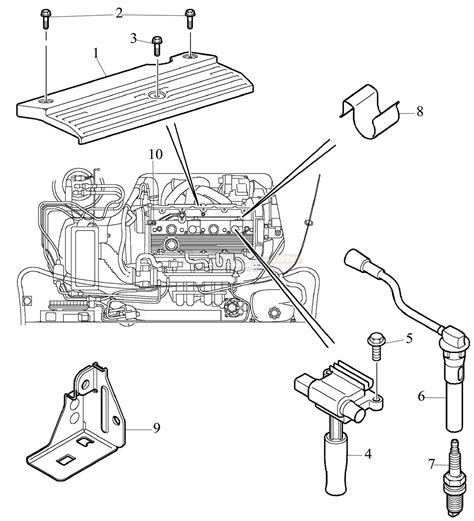 2
3
1
8
10
5
6
9
4
7