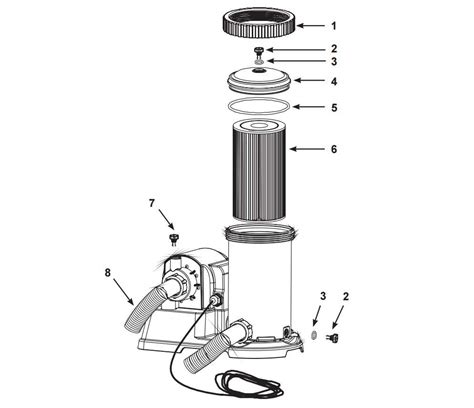 1
2
3
4
5
6
7
8
3
2