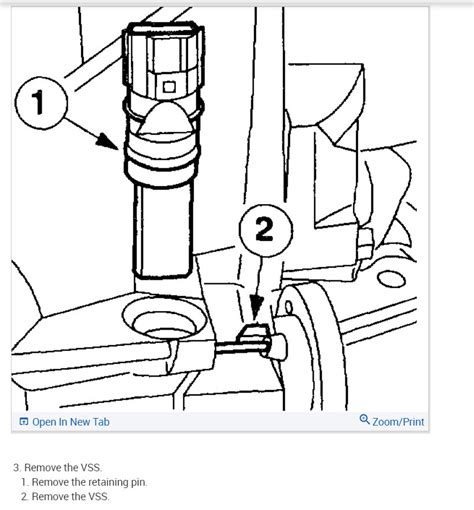 1

2

Open In New Tab

Zoom/Print

3. Remove the VSS.
1. Remove the retaining pin.
2. Remove the VSS.