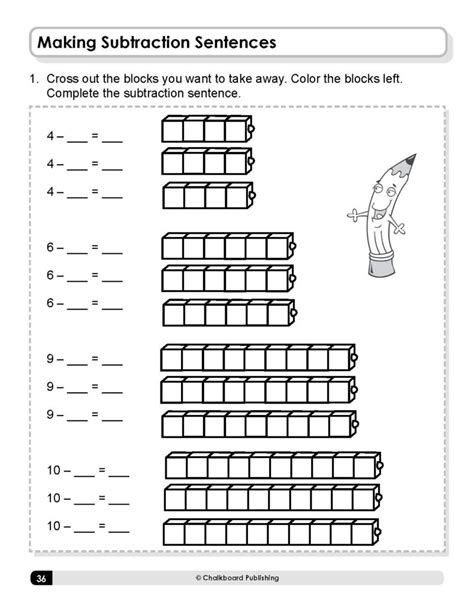 Making Subtraction Sentences

1. Cross out the blocks you want to take away. Color the blocks left. Complete the subtraction sentence.

4 – ___ = ___

4 – ___ = ___

4 – ___ = ___

6 – ___ = ___

6 – ___ = ___

6 – ___ = ___

9 – ___ = ___

9 – ___ = ___

9 – ___ = ___

10 – ___ = ___

10 – ___ = ___

10 – ___ = ___

36

© Chalkboard Publishing