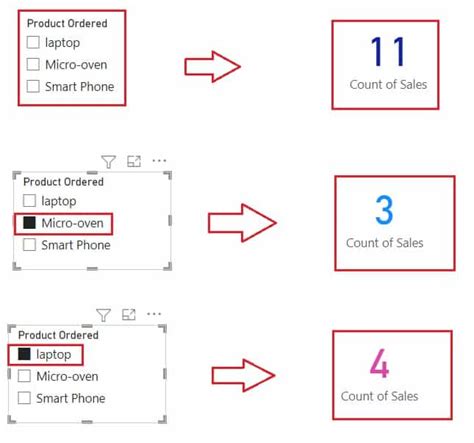 Product Ordered
laptop
Micro-oven
Smart Phone

11
Count of Sales

Product Ordered
laptop
Micro-oven
Smart Phone

3
Count of Sales

Product Ordered
laptop
Micro-oven
Smart Phone

4
Count of Sales