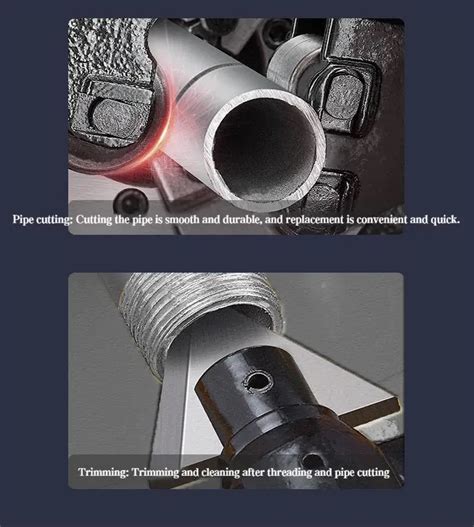 Pipe cutting: Cutting the pipe is smooth and durable, and replacement is convenient and quick.

Trimming: Trimming and cleaning after threading and pipe cutting