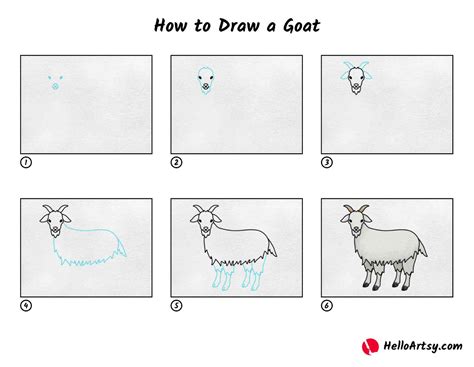 How to Draw a Goat

1

2

3

4

5

6

HelloArtsy.com