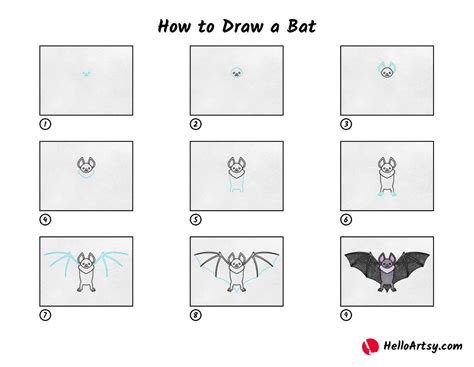 How to Draw a Bat

1

2

3

4

5

6

7

8

9

HelloArtsy.com