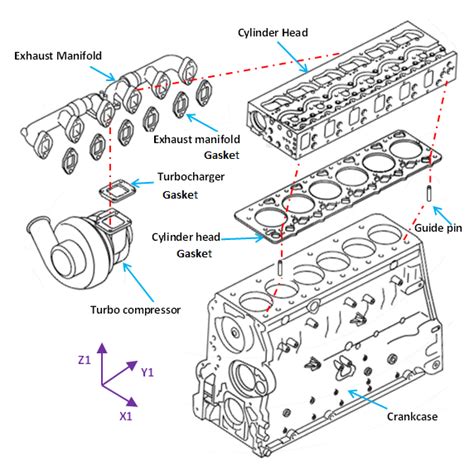 Cylinder Head

Exhaust Manifold

Exhaust manifold Gasket

Turbocharger Gasket

Guide pin

Cylinder head Gasket

Turbo compressor

Z1

Y1

X1

Crankcase