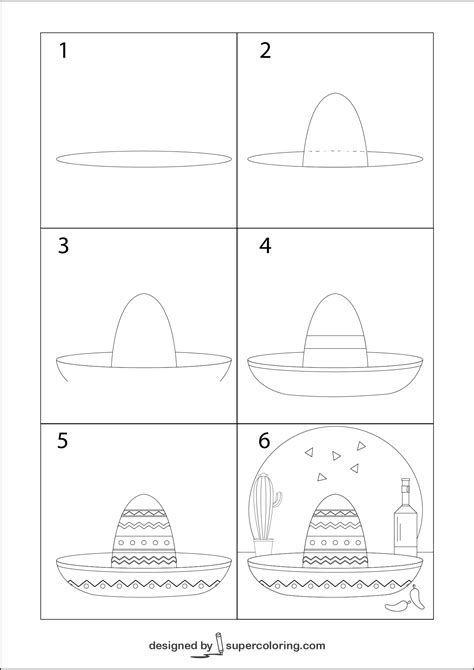 1

2

3

4

5

6

designed by supercoloring.com