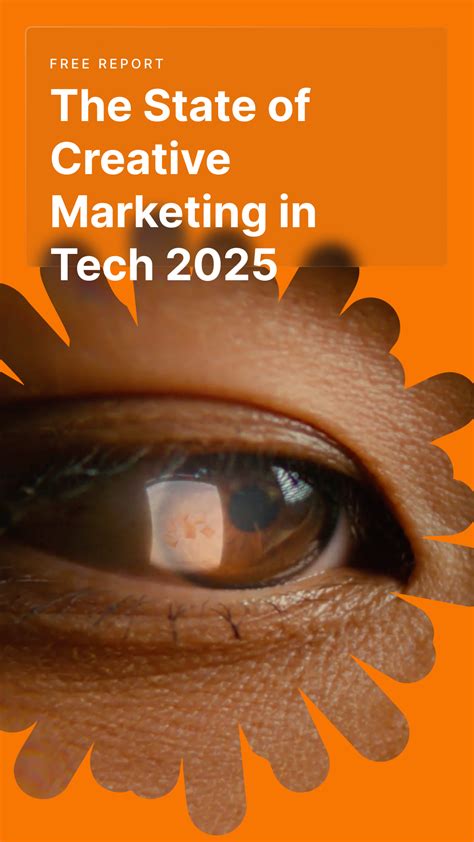 FREE REPORT

The State of Creative Marketing in Tech 2025