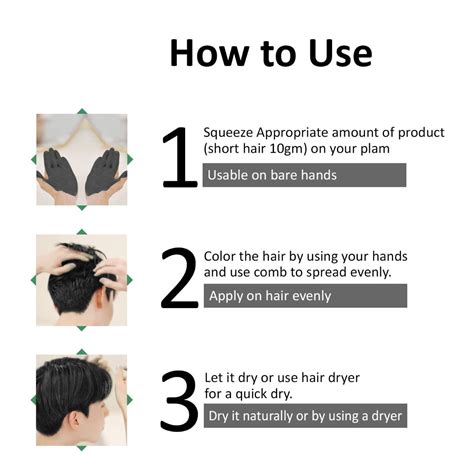 How to Use

1 Squeeze Appropriate amount of product (short hair 10gm) on your plam

Usable on bare hands

2 Color the hair by using your hands and use comb to spread evenly.

Apply on hair evenly

3 Let it dry or use hair dryer for a quick dry.

Dry it naturally or by using a dryer