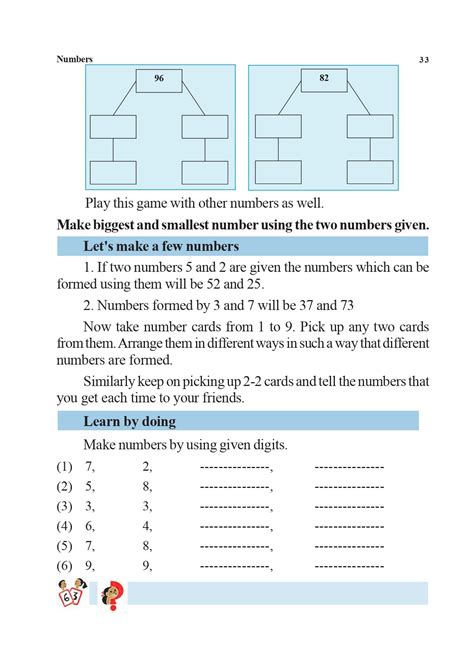 Numbers 33

96

82

Play this game with other numbers as well.

Make biggest and smallest number using the two numbers given.

Let's make a few numbers

1. If two numbers 5 and 2 are given the numbers which can be formed using them will be 52 and 25.

2. Numbers formed by 3 and 7 will be 37 and 73

Now take number cards from 1 to 9. Pick up any two cards from them. Arrange them in different ways in such a way that different numbers are formed.

Similarly keep on picking up 2-2 cards and tell the numbers that you get each time to your friends.

Learn by doing

Make numbers by using given digits.

(1) 7, 2, ---------------, ---------------
(2) 5, 8, ---------------, ---------------
(3) 3, 3, ---------------, ---------------
(4) 6, 4, ---------------, ---------------
(5) 7, 8, ---------------, ---------------
(6) 9, 9, ---------------, ---------------

6 3