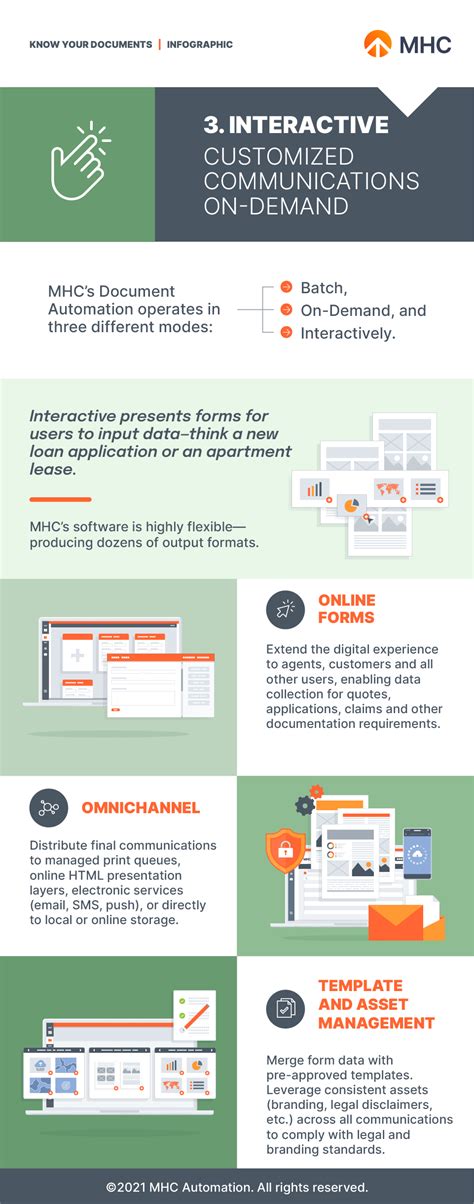 KNOW YOUR DOCUMENTS | INFOGRAPHIC

MHC

3. INTERACTIVE
CUSTOMIZED COMMUNICATIONS ON-DEMAND

MHC's Document Automation operates in three different modes:

Batch,
On-Demand, and
Interactively.

Interactive presents forms for users to input data–think a new loan application or an apartment lease.

MHC's software is highly flexible—producing dozens of output formats.

ONLINE FORMS

Extend the digital experience to agents, customers and all other users, enabling data collection for quotes, applications, claims and other documentation requirements.

OMNICHANNEL

Distribute final communications to managed print queues, online HTML presentation layers, electronic services (email, SMS, push), or directly to local or online storage.

TEMPLATE AND ASSET MANAGEMENT

Merge form data with pre-approved templates. Leverage consistent assets (branding, legal disclaimers, etc.) across all communications to comply with legal and branding standards.

©2021 MHC Automation. All rights reserved.