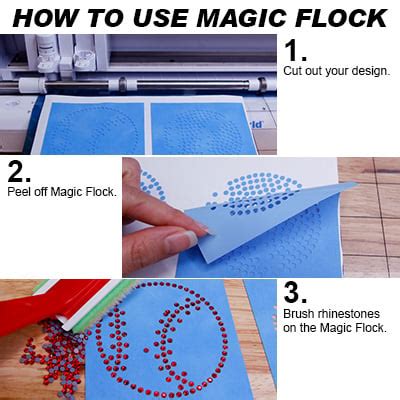 HOW TO USE MAGIC FLOCK

1.
Cut out your design.

2.
Peel off Magic Flock.

3.
Brush rhinestones on the Magic Flock.