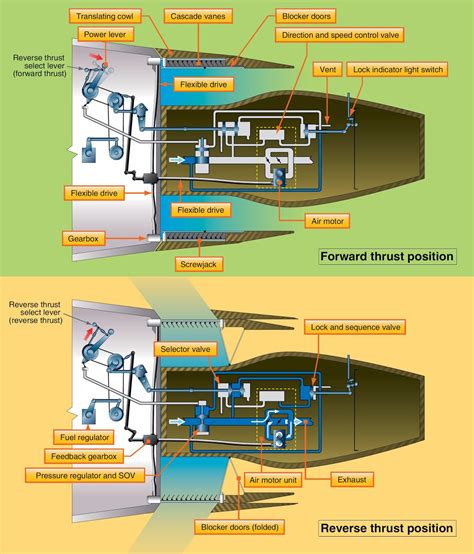 Translating cowl
Cascade vanes
Blocker doors
Power lever
Direction and speed control valve
Reverse thrust select lever (forward thrust)
Vent
Lock indicator light switch
Flexible drive
Flexible drive
Flexible drive
Air motor
Gearbox
Screwjack
Forward thrust position

Reverse thrust select lever (reverse thrust)
Lock and sequence valve
Selector valve
Fuel regulator
Feedback gearbox
Pressure regulator and SOV
Air motor unit
Exhaust
Blocker doors (folded)
Reverse thrust position