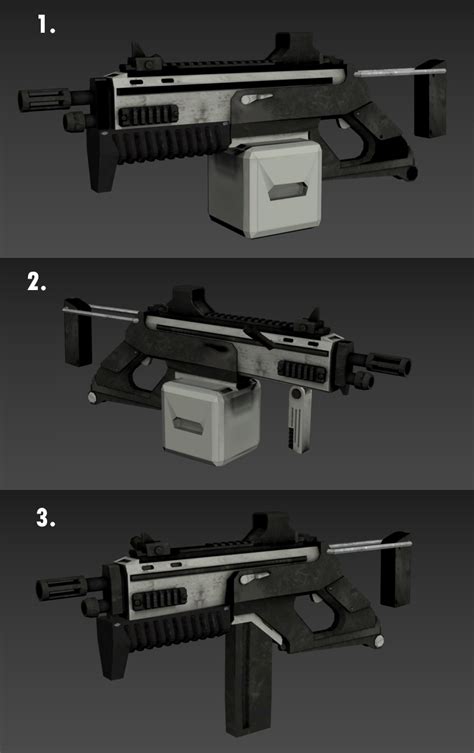 1.

2.

3.