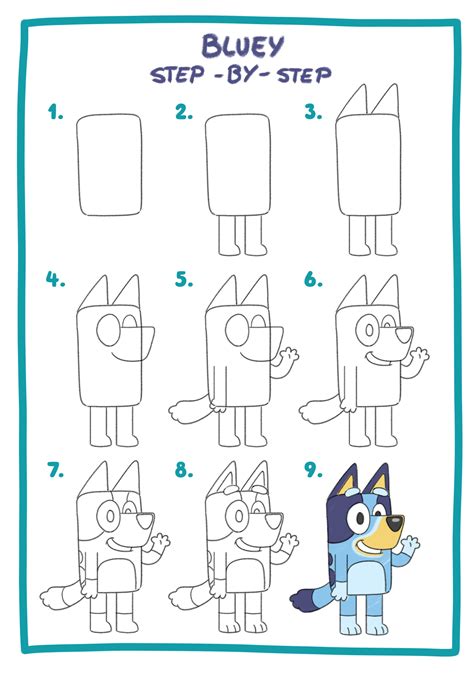 BLUEY
STEP -BY- STEP

1.

2.

3.

4.

5.

6.

7.

8.

9.