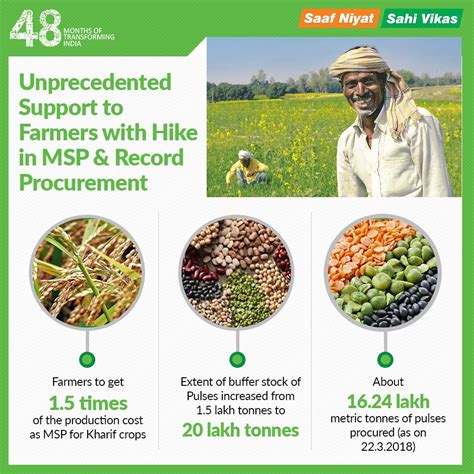 48 MONTHS OF TRANSFORMING INDIA

Saaf Niyat Sahi Vikas

Unprecedented Support to Farmers with Hike in MSP & Record Procurement

Farmers to get 1.5 times of the production cost as MSP for Kharif crops

Extent of buffer stock of Pulses increased from 1.5 lakh tonnes to 20 lakh tonnes

About 16.24 lakh metric tonnes of pulses procured (as on 22.3.2018)