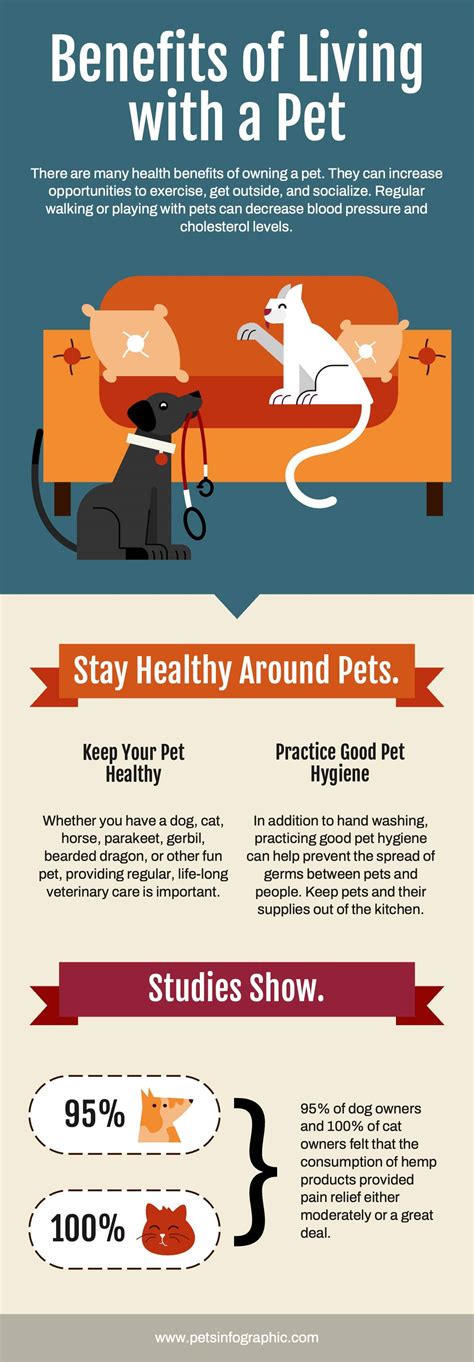 Benefits of Living with a Pet

There are many health benefits of owning a pet. They can increase opportunities to exercise, get outside, and socialize. Regular walking or playing with pets can decrease blood pressure and cholesterol levels.

Stay Healthy Around Pets.

Keep Your Pet Healthy

Whether you have a dog, cat, horse, parakeet, gerbil, bearded dragon, or other fun pet, providing regular, life-long veterinary care is important.

Practice Good Pet Hygiene

In addition to hand washing, practicing good pet hygiene can help prevent the spread of germs between pets and people. Keep pets and their supplies out of the kitchen.

Studies Show.

95%

100%

95% of dog owners and 100% of cat owners felt that the consumption of hemp products provided pain relief either moderately or a great deal.

www.petsinfographic.com