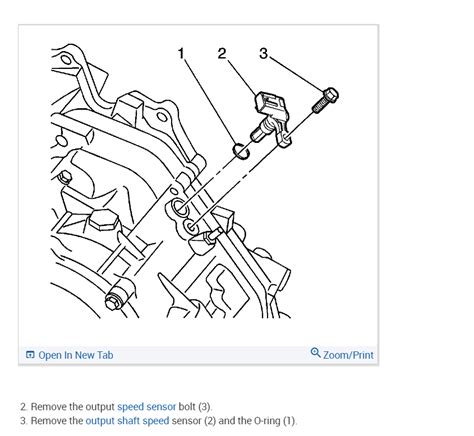 1 2 3

Open In New Tab

Zoom/Print

2. Remove the output speed sensor bolt (3).
3. Remove the output shaft speed sensor (2) and the O-ring (1).