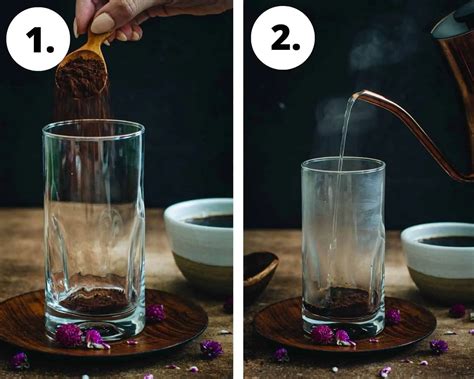 1.

2.