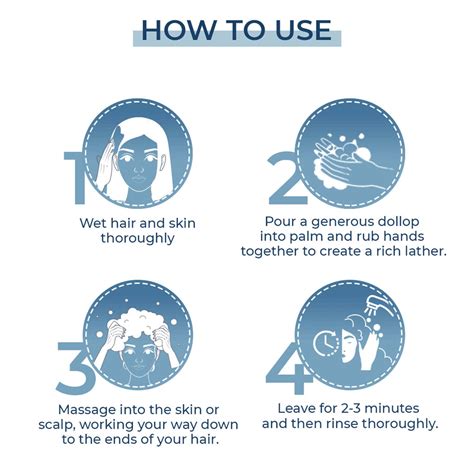 HOW TO USE

1
Wet hair and skin thoroughly

2
Pour a generous dollop into palm and rub hands together to create a rich lather.

3
Massage into the skin or scalp, working your way down to the ends of your hair.

4
Leave for 2-3 minutes and then rinse thoroughly.