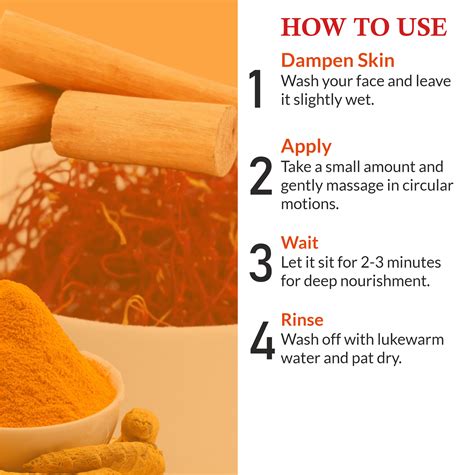 HOW TO USE

1 Dampen Skin
Wash your face and leave it slightly wet.

2 Apply
Take a small amount and gently massage in circular motions.

3 Wait
Let it sit for 2-3 minutes for deep nourishment.

4 Rinse
Wash off with lukewarm water and pat dry.