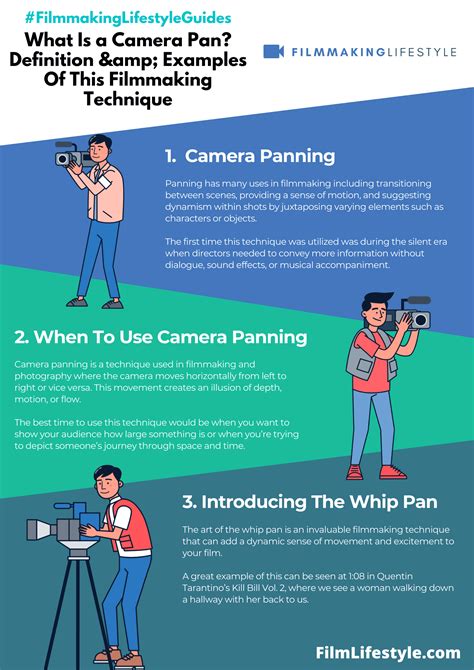 #FilmmakingLifestyleGuides

What Is a Camera Pan? Definition &amp; Examples Of This Filmmaking Technique

FILMMAKINGLIFESTYLE

1. Camera Panning

Panning has many uses in filmmaking including transitioning between scenes, providing a sense of motion, and suggesting dynamism within shots by juxtaposing varying elements such as characters or objects.

The first time this technique was utilized was during the silent era when directors needed to convey more information without dialogue, sound effects, or musical accompaniment.

2. When To Use Camera Panning

Camera panning is a technique used in filmmaking and photography where the camera moves horizontally from left to right or vice versa. This movement creates an illusion of depth, motion, or flow.

The best time to use this technique would be when you want to show your audience how large something is or when you're trying to depict someone's journey through space and time.

3. Introducing The Whip Pan

The art of the whip pan is an invaluable filmmaking technique that can add a dynamic sense of movement and excitement to your film.

A great example of this can be seen at 1:08 in Quentin Tarantino's Kill Bill Vol. 2, where we see a woman walking down a hallway with her back to us.

FilmLifestyle.com