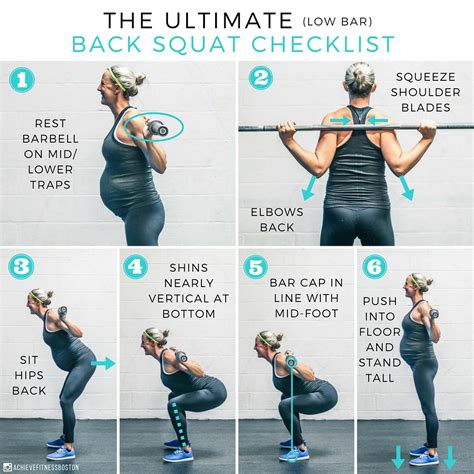 THE ULTIMATE (LOW BAR)
BACK SQUAT CHECKLIST

1
REST BARBELL ON MID/ LOWER TRAPS

2
SQUEEZE SHOULDER BLADES

ELBOWS BACK

3
SIT HIPS BACK

4
SHINS NEARLY VERTICAL AT BOTTOM

5
BAR CAP IN LINE WITH MID-FOOT

6
PUSH INTO FLOOR AND STAND TALL

ACHIEVEFITNESSBOSTON