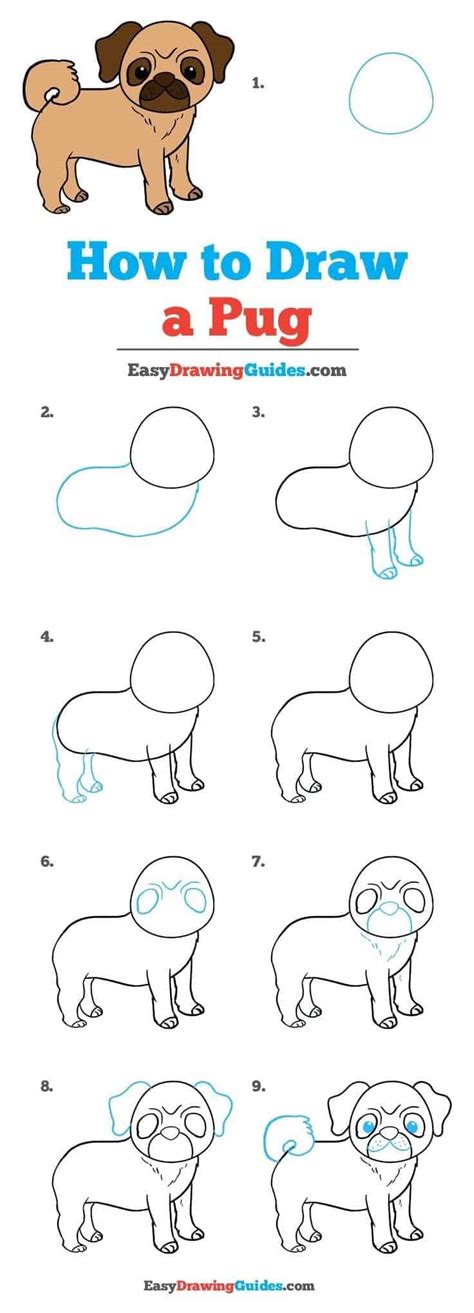 1.

How to Draw a Pug

EasyDrawingGuides.com

2.

3.

4.

5.

6.

7.

8.

9.

EasyDrawingGuides.com