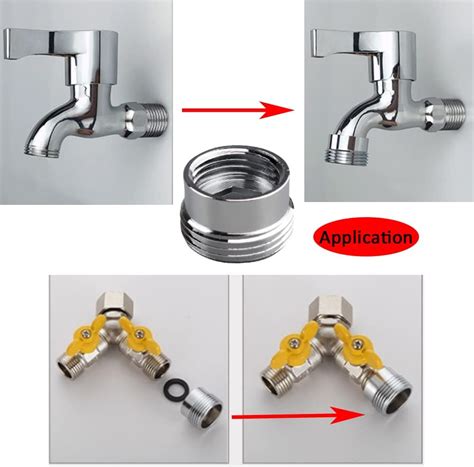 Application