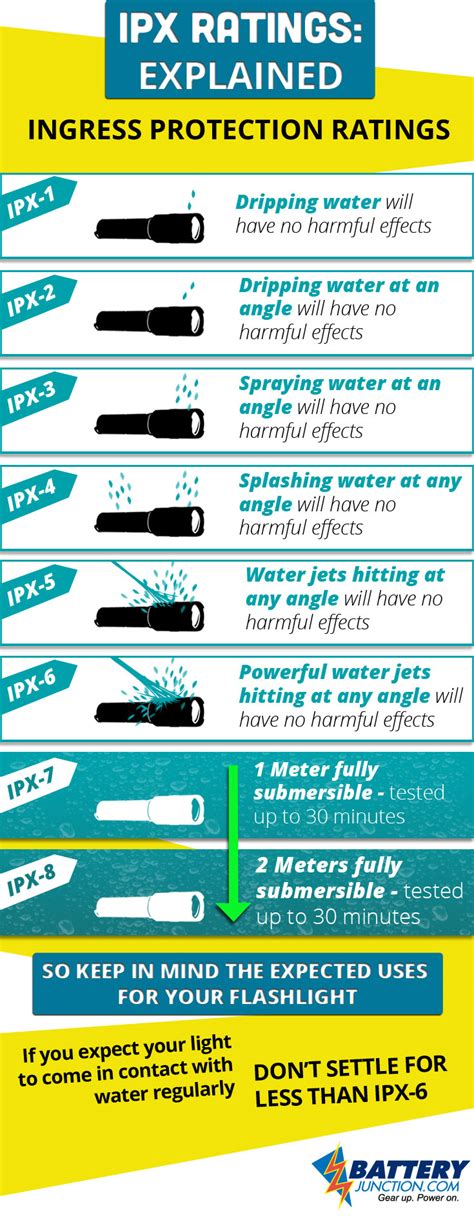 IPX RATINGS: EXPLAINED

INGRESS PROTECTION RATINGS

IPX-1
Dripping water will have no harmful effects

IPX-2
Dripping water at an angle will have no harmful effects

IPX-3
Spraying water at an angle will have no harmful effects

IPX-4
Splashing water at any angle will have no harmful effects

IPX-5
Water jets hitting at any angle will have no harmful effects

IPX-6
Powerful water jets hitting at any angle will have no harmful effects

IPX-7
1 Meter fully submersible - tested up to 30 minutes

IPX-8
2 Meters fully submersible - tested up to 30 minutes

SO KEEP IN MIND THE EXPECTED USES FOR YOUR FLASHLIGHT

If you expect your light to come in contact with water regularly

DON'T SETTLE FOR LESS THAN IPX-6

BATTERY JUNCTION.COM
Gear up. Power on.