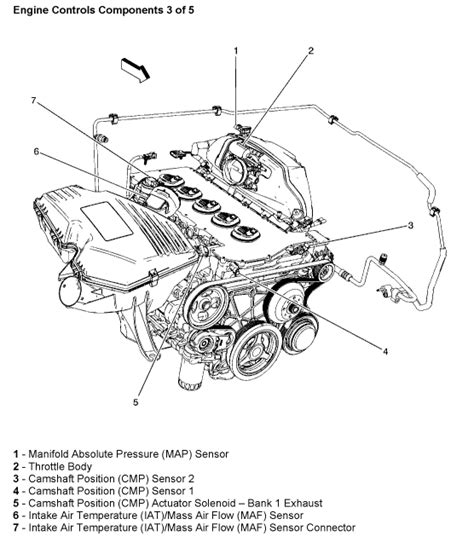 Engine Controls Components 3 of 5

1
2
7
6
3
4
5

1 - Manifold Absolute Pressure (MAP) Sensor
2 - Throttle Body
3 - Camshaft Position (CMP) Sensor 2
4 - Camshaft Position (CMP) Sensor 1
5 - Camshaft Position (CMP) Actuator Solenoid – Bank 1 Exhaust
6 - Intake Air Temperature (IAT)/Mass Air Flow (MAF) Sensor
7 - Intake Air Temperature (IAT)/Mass Air Flow (MAF) Sensor Connector