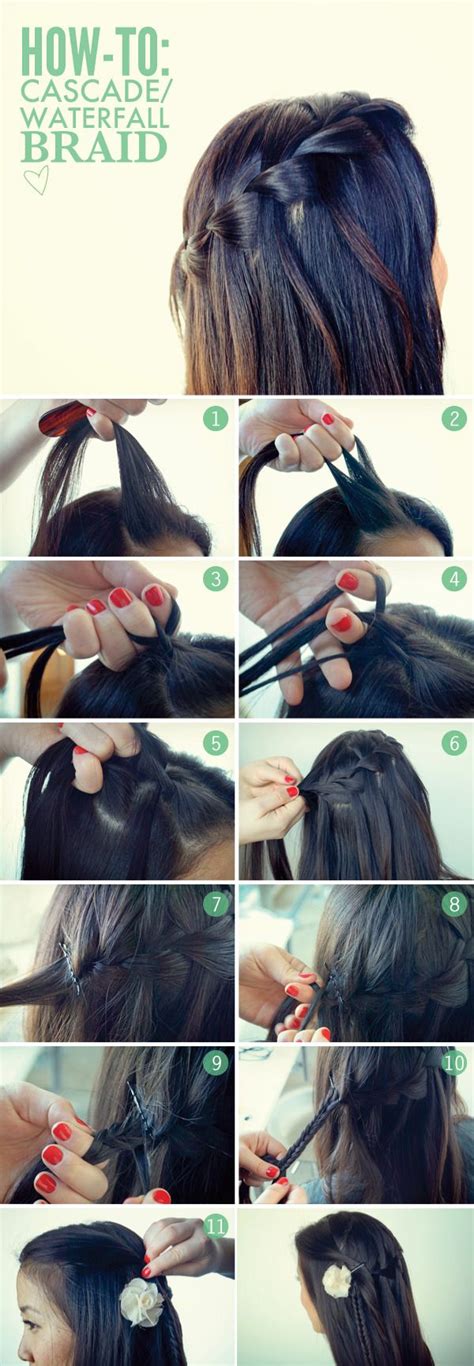 HOW-TO:
CASCADE/
WATERFALL
BRAID

1
2
3
4
5
6
7
8
9
10
11