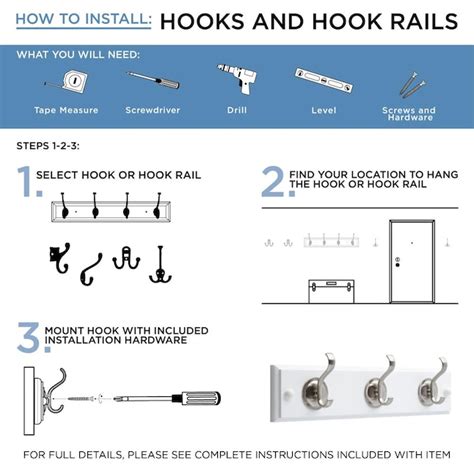 HOW TO INSTALL: HOOKS AND HOOK RAILS

WHAT YOU WILL NEED:

Tape Measure
Screwdriver
Drill
Level
Screws and Hardware

STEPS 1-2-3:

1. SELECT HOOK OR HOOK RAIL

2. FIND YOUR LOCATION TO HANG THE HOOK OR HOOK RAIL

3. MOUNT HOOK WITH INCLUDED INSTALLATION HARDWARE

FOR FULL DETAILS, PLEASE SEE COMPLETE INSTRUCTIONS INCLUDED WITH ITEM